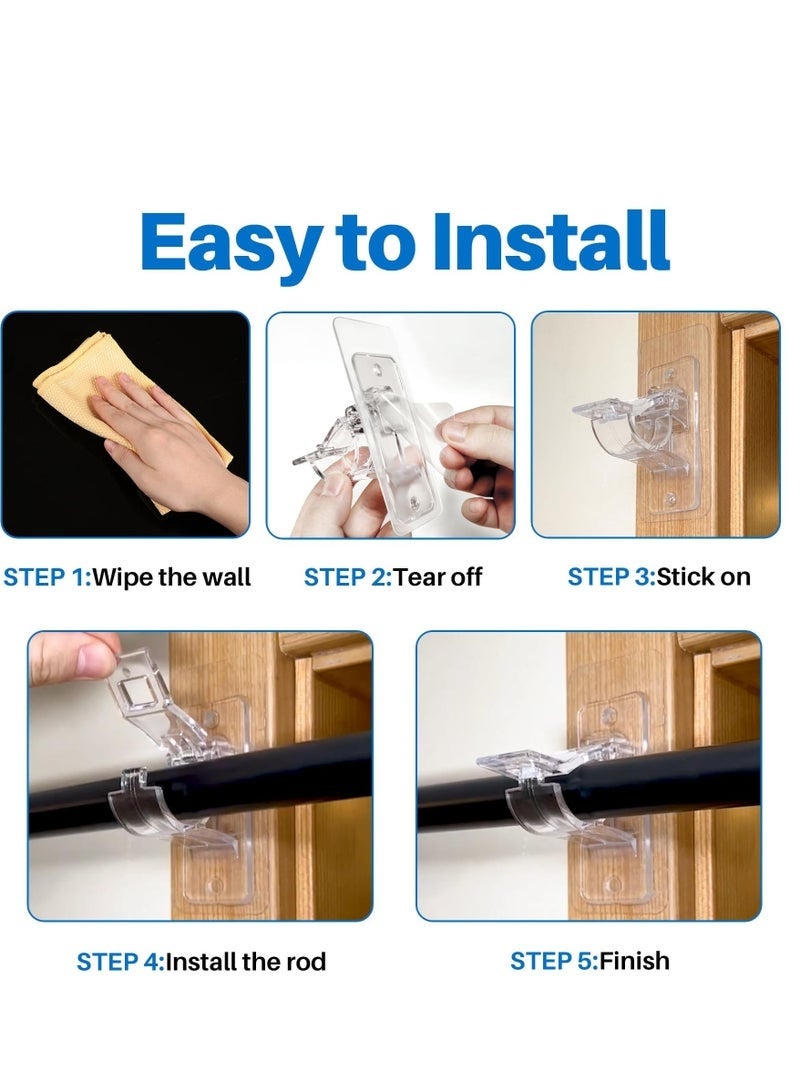 Easy to Install

STEP 1:Wipe the wall

STEP 2:Tear off

STEP 3:Stick on

STEP 4:Install the rod

STEP 5:Finish